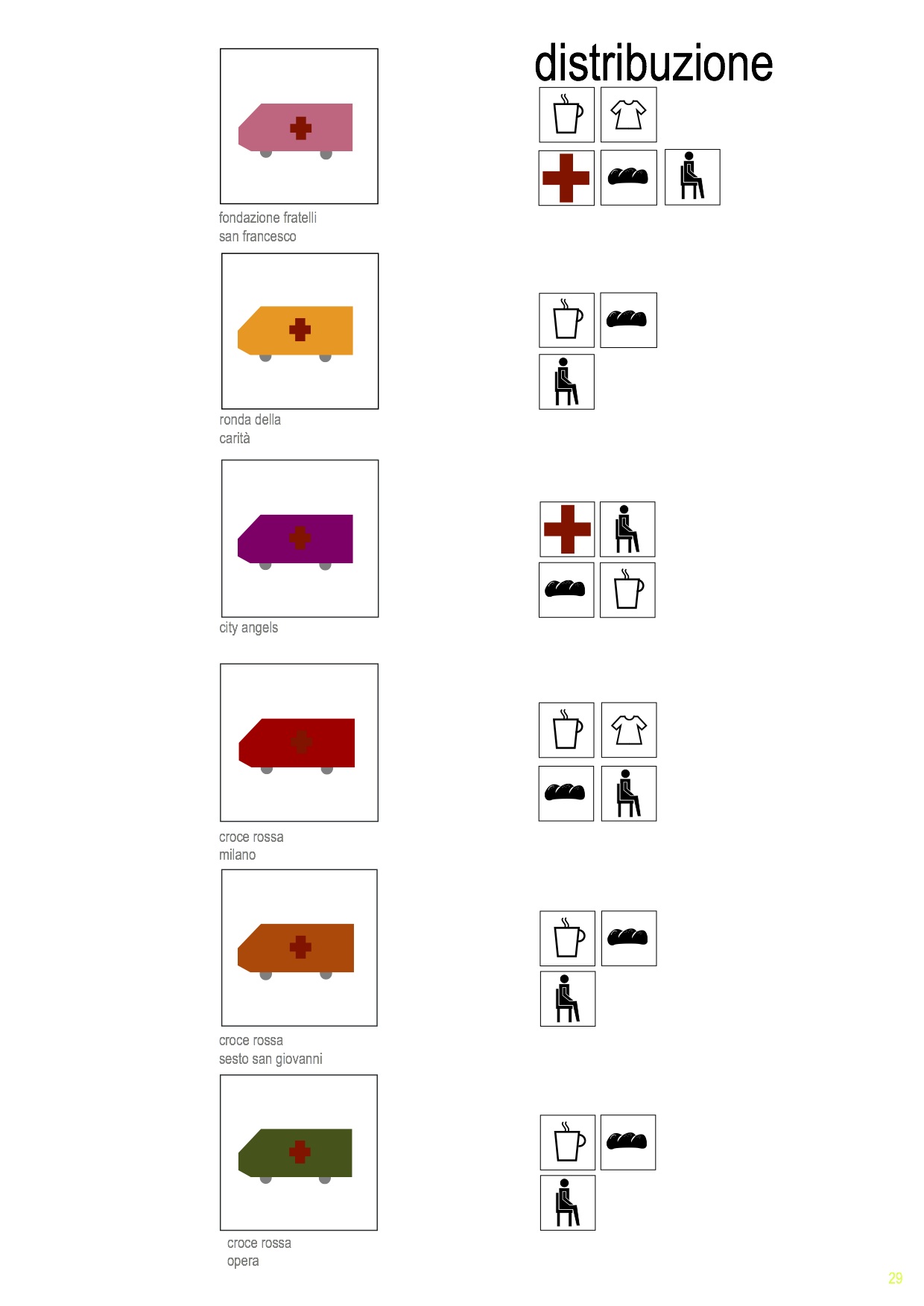 distribuzione

fondazione fratelli
san francesco

ronda della
carità

city angels

croce rossa
milano

croce rossa
sesto san giovanni

croce rossa
opera

29